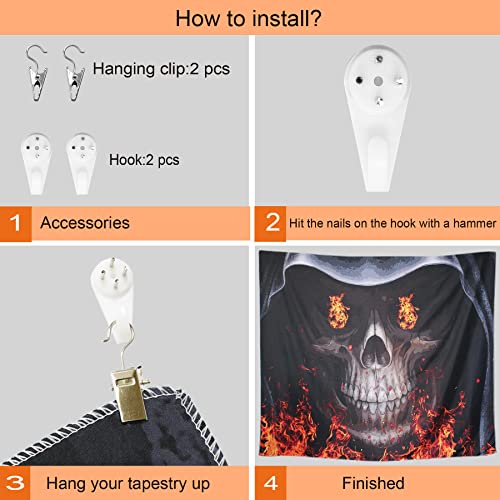 How to install?

Hanging clip:2 pcs

Hook:2 pcs

1 Accessories

2 Hit the nails on the hook with a hammer

3 Hang your tapestry up

4 Finished