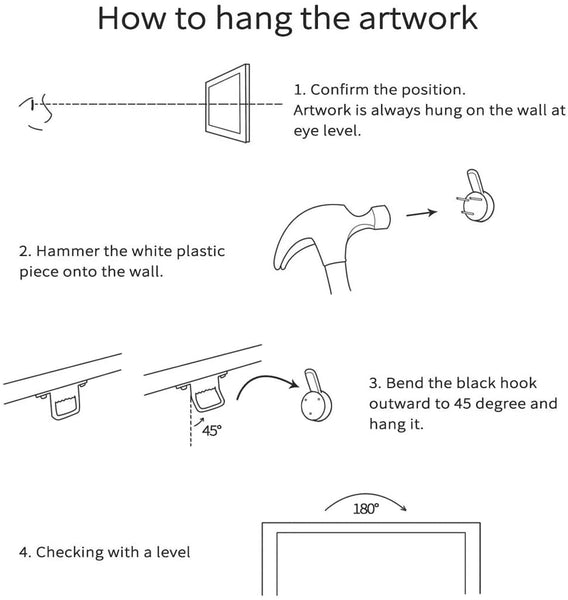 How to hang the artwork

1. Confirm the position.
Artwork is always hung on the wall at eye level.

2. Hammer the white plastic piece onto the wall.

45°

3. Bend the black hook outward to 45 degree and hang it.

180°

4. Checking with a level