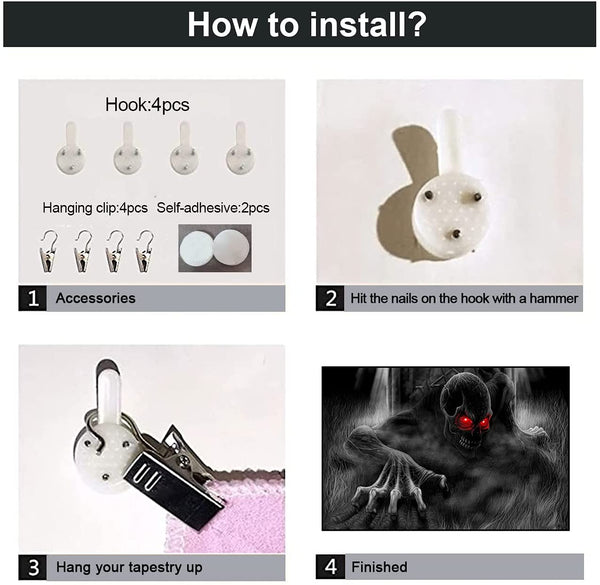 How to install?

Hook:4pcs

Hanging clip:4pcs

Self-adhesive:2pcs

1 Accessories

2 Hit the nails on the hook with a hammer

3 Hang your tapestry up

4 Finished