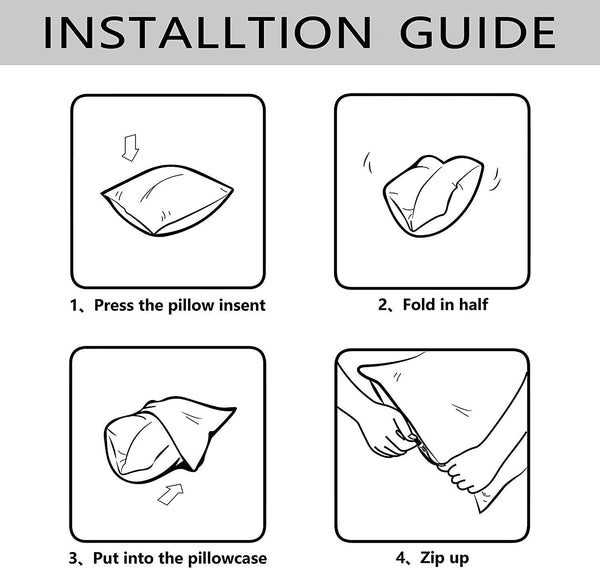 INSTALLTION GUIDE

1、Press the pillow insent

2、Fold in half

3、Put into the pillowcase

4、Zip up