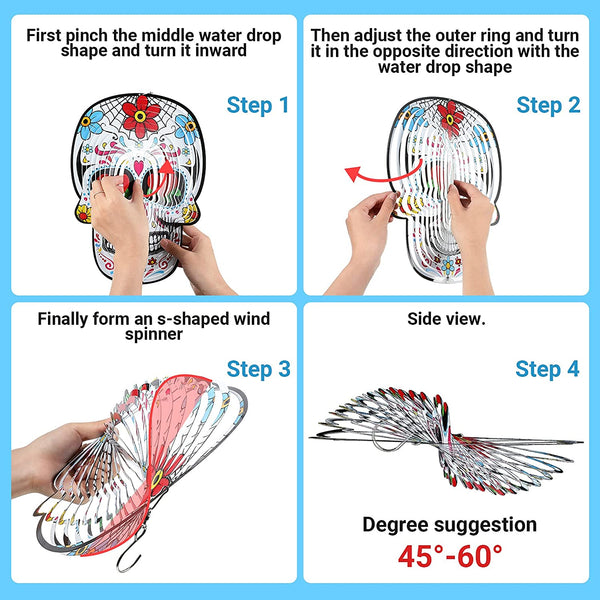 First pinch the middle water drop shape and turn it inward

Step 1

Then adjust the outer ring and turn it in the opposite direction with the water drop shape

Step 2

Finally form an s-shaped wind spinner

Step 3

Side view.

Step 4

Degree suggestion

45°-60°