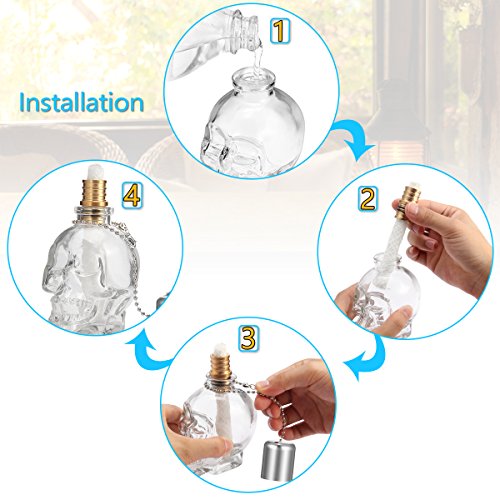 Installation

1

2

3

4